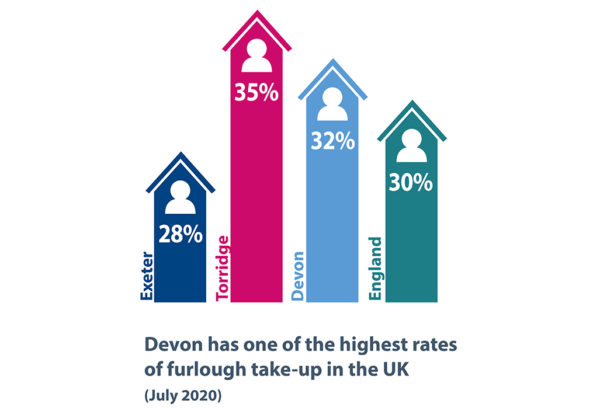 Exeter
28%

Torridge
35%

Devon
32%

England
30%

Devon has one of the highest rates of furlough take-up in the UK
(July 2020)